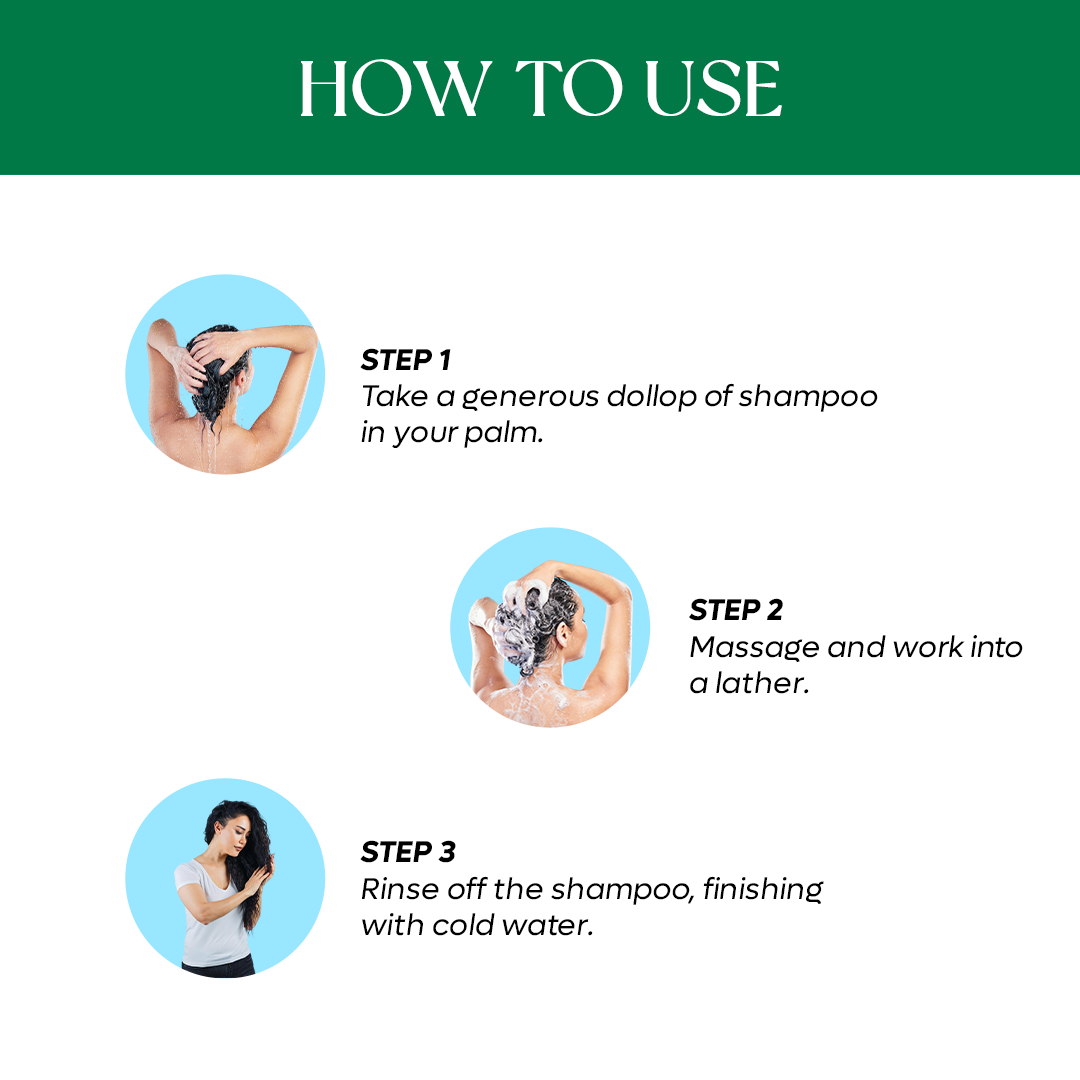 HOW TO USE

STEP 1
Take a generous dollop of shampoo in your palm.

STEP 2
Massage and work into a lather.

STEP 3
Rinse off the shampoo, finishing with cold water.